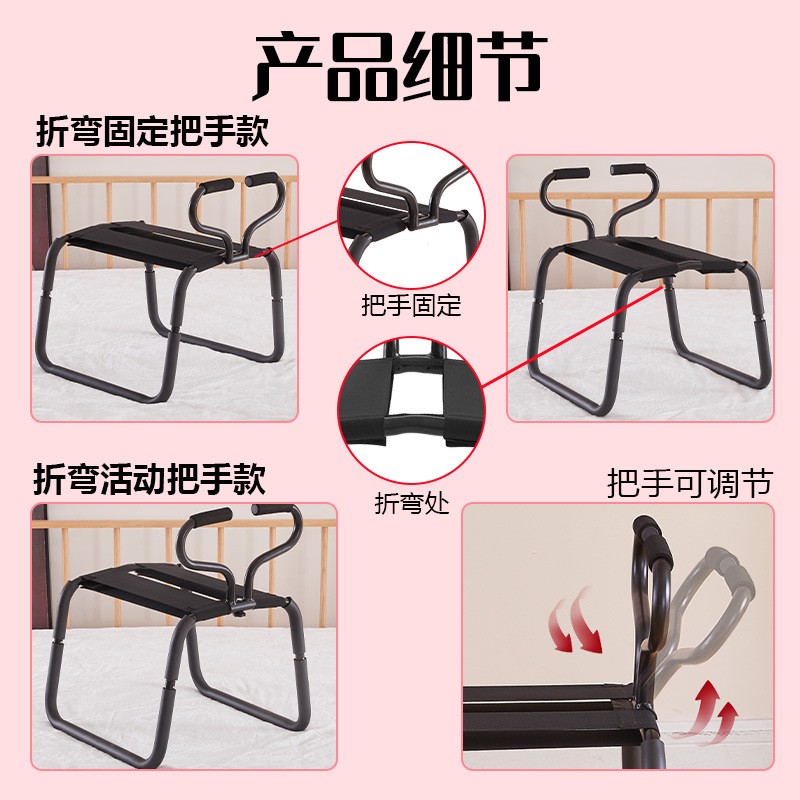 产品细节

折弯固定把手款

把手固定

折弯处

折弯活动把手款

把手可调节