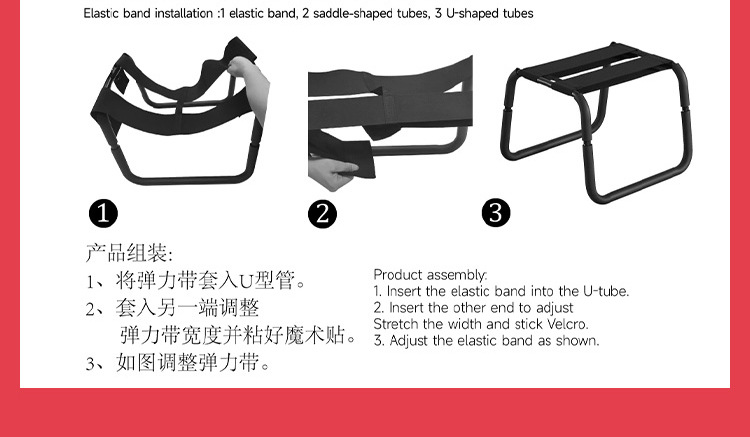 Elastic band installation :1 elastic band, 2 saddle-shaped tubes, 3 U-shaped tubes

1

2

3

产品组装:
1、将弹力带套入U型管。
2、套入另一端调整
弹力带宽度并粘好魔术贴。
3、如图调整弹力带。

Product assembly:
1. Insert the elastic band into the U-tube.
2. Insert the other end to adjust
Stretch the width and stick Velcro.
3. Adjust the elastic band as shown.